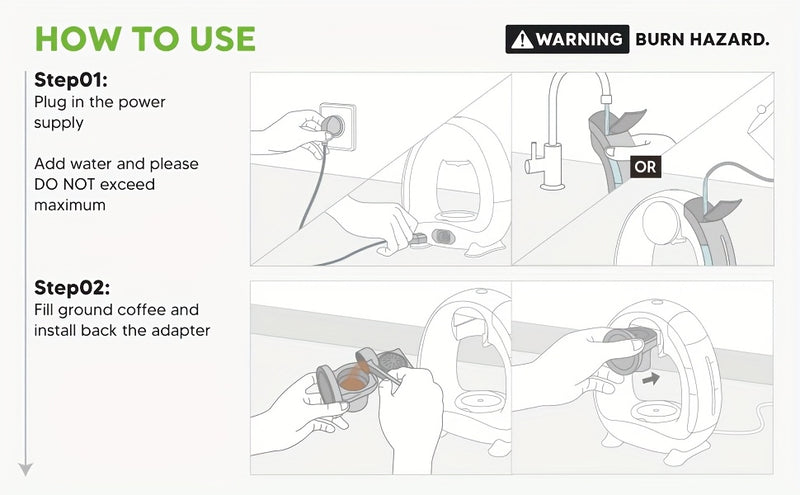 HOW TO USE

WARNING BURN HAZARD.

Step01:
Plug in the power supply

Add water and please DO NOT exceed maximum

OR

Step02:
Fill ground coffee and install back the adapter