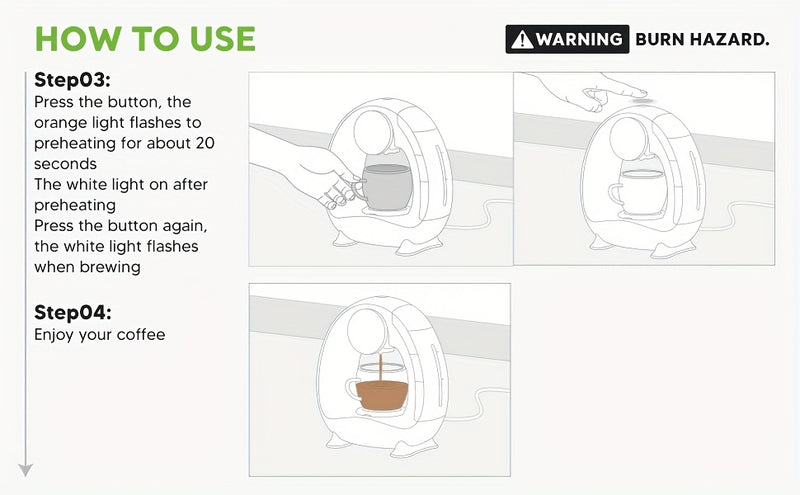 HOW TO USE

WARNING BURN HAZARD.

Step03:
Press the button, the orange light flashes to preheating for about 20 seconds
The white light on after preheating
Press the button again, the white light flashes when brewing

Step04:
Enjoy your coffee